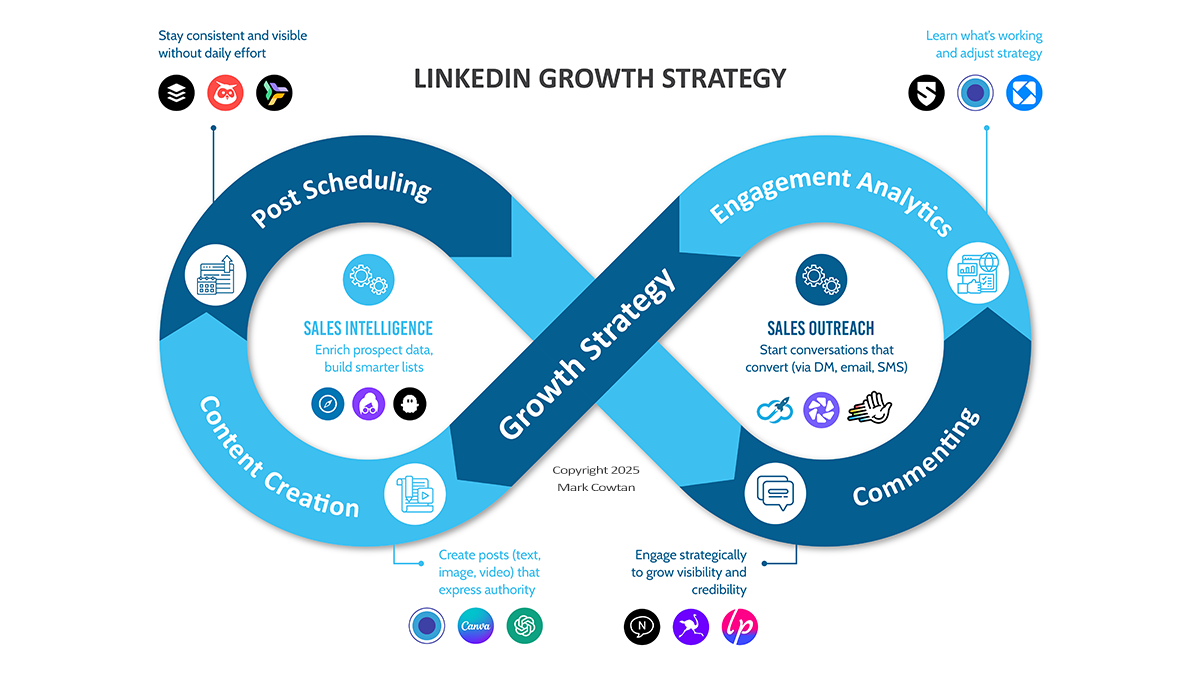 Stay consistent and visible without daily effort

LINKEDIN GROWTH STRATEGY

Learn what's working and adjust strategy

Post Scheduling

Engagement Analytics

SALES INTELLIGENCE
Enrich prospect data, build smarter lists

Growth Strategy

SALES OUTREACH
Start conversations that convert (via DM, email, SMS)

Content Creation

Commenting

Copyright 2025
Mark Cowtan

Create posts (text, image, video) that express authority

Canva

Engage strategically to grow visibility and credibility

N

lp